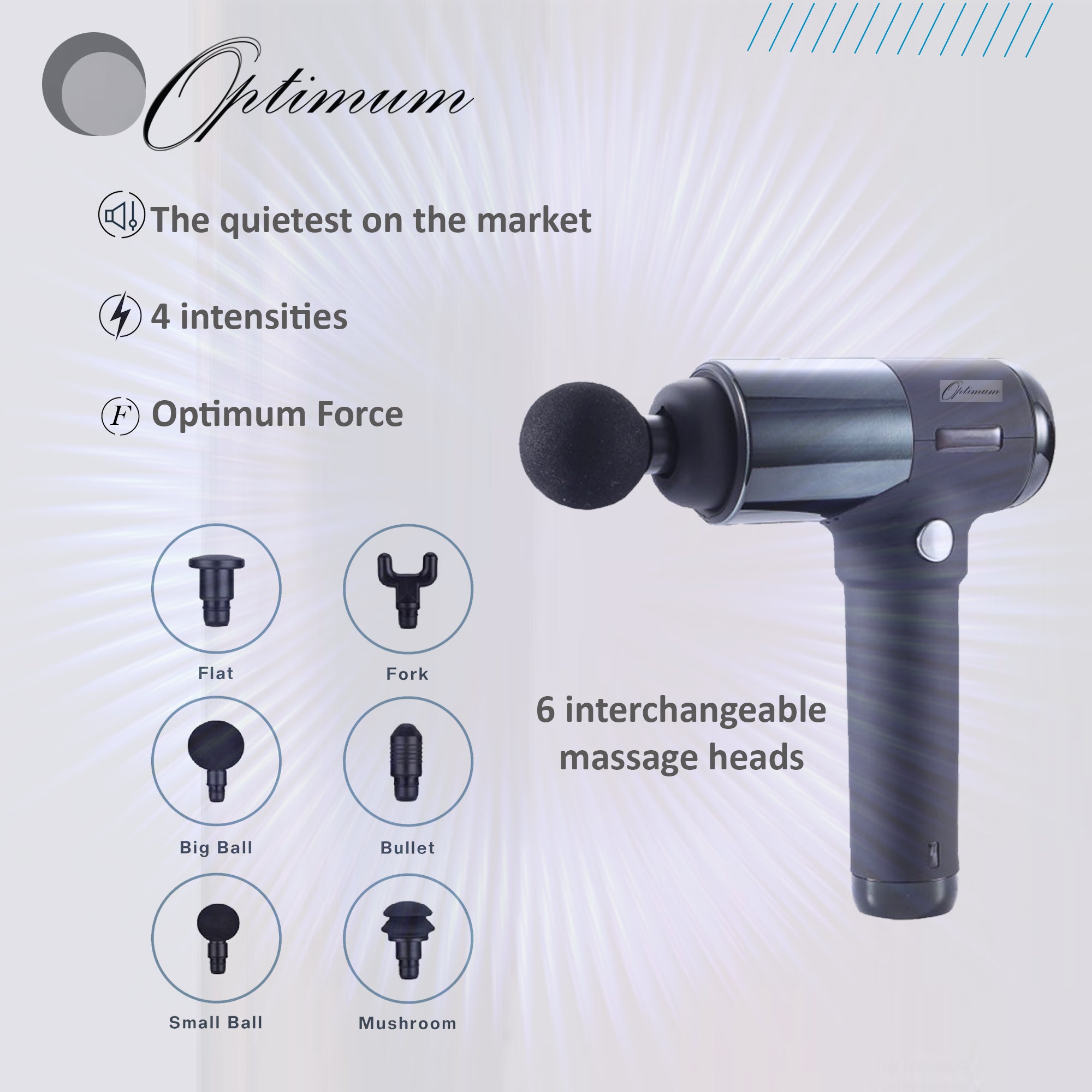 Optimum

The quietest on the market

4 intensities

F Optimum Force

Optimum

Flat

Fork

Big Ball

Bullet

Small Ball

Mushroom

6 interchangeable massage heads