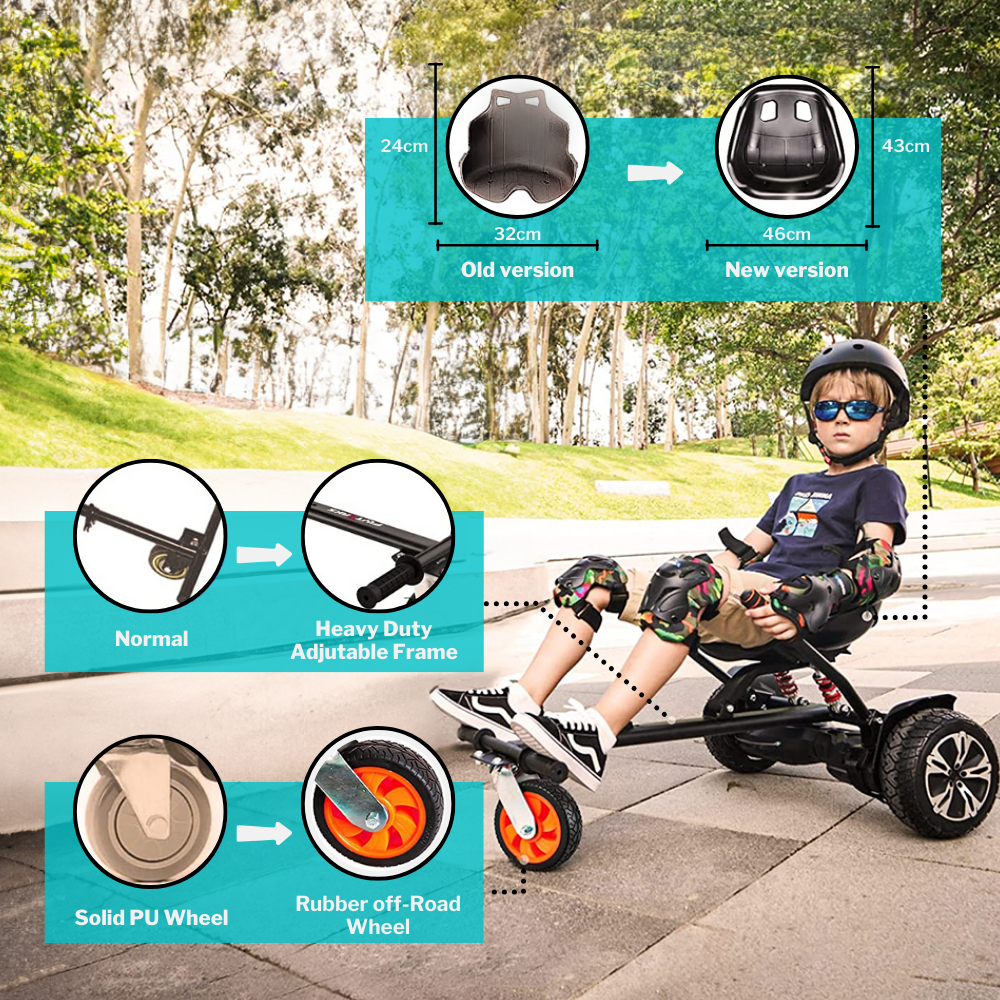 24cm

32cm

Old version

43cm

46cm

New version

Normal

Heavy Duty Adjutable Frame

Solid PU Wheel

Rubber off-Road Wheel