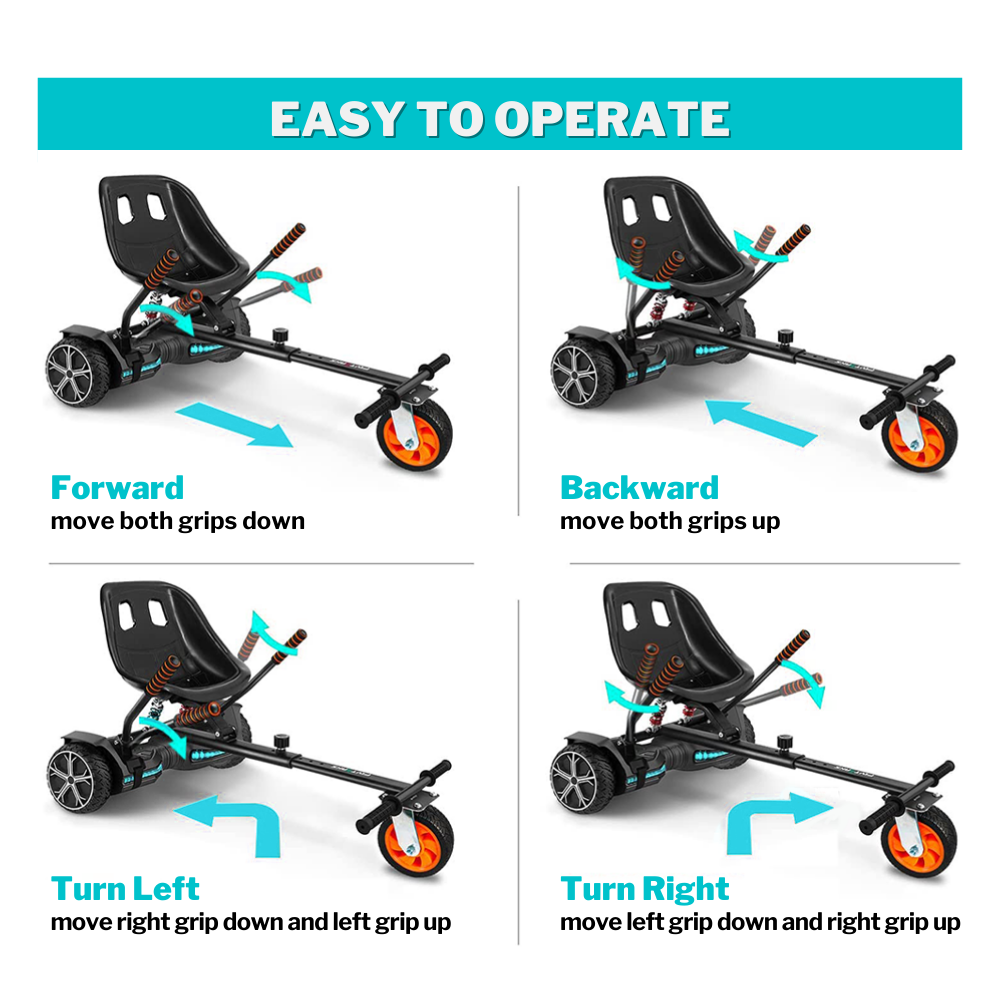 EASY TO OPERATE

Forward
move both grips down

Backward
move both grips up

Turn Left
move right grip down and left grip up

Turn Right
move left grip down and right grip up