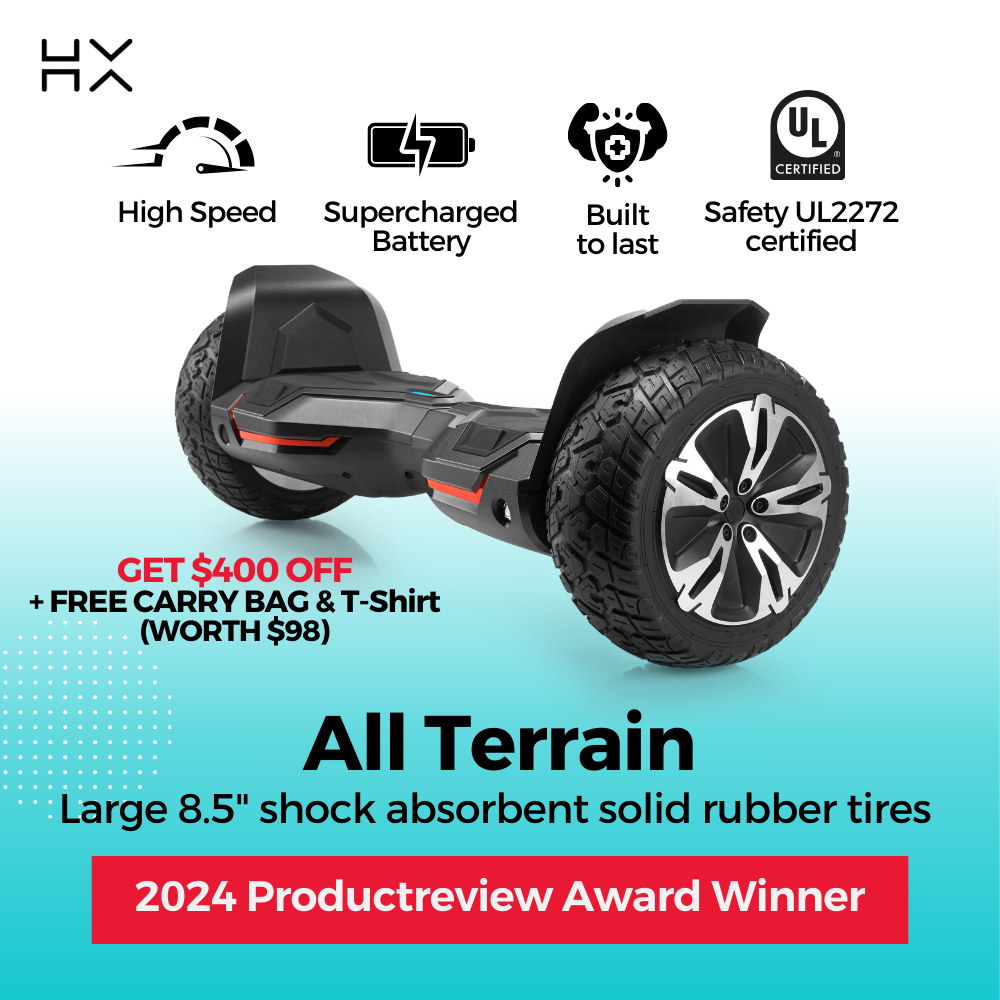 HX

High Speed

Supercharged Battery

Built to last

UL CERTIFIED

Safety UL2272 certified

GET $400 OFF
+ FREE CARRY BAG & T-Shirt (WORTH $98)

All Terrain
Large 8.5" shock absorbent solid rubber tires

2024 Productreview Award Winner