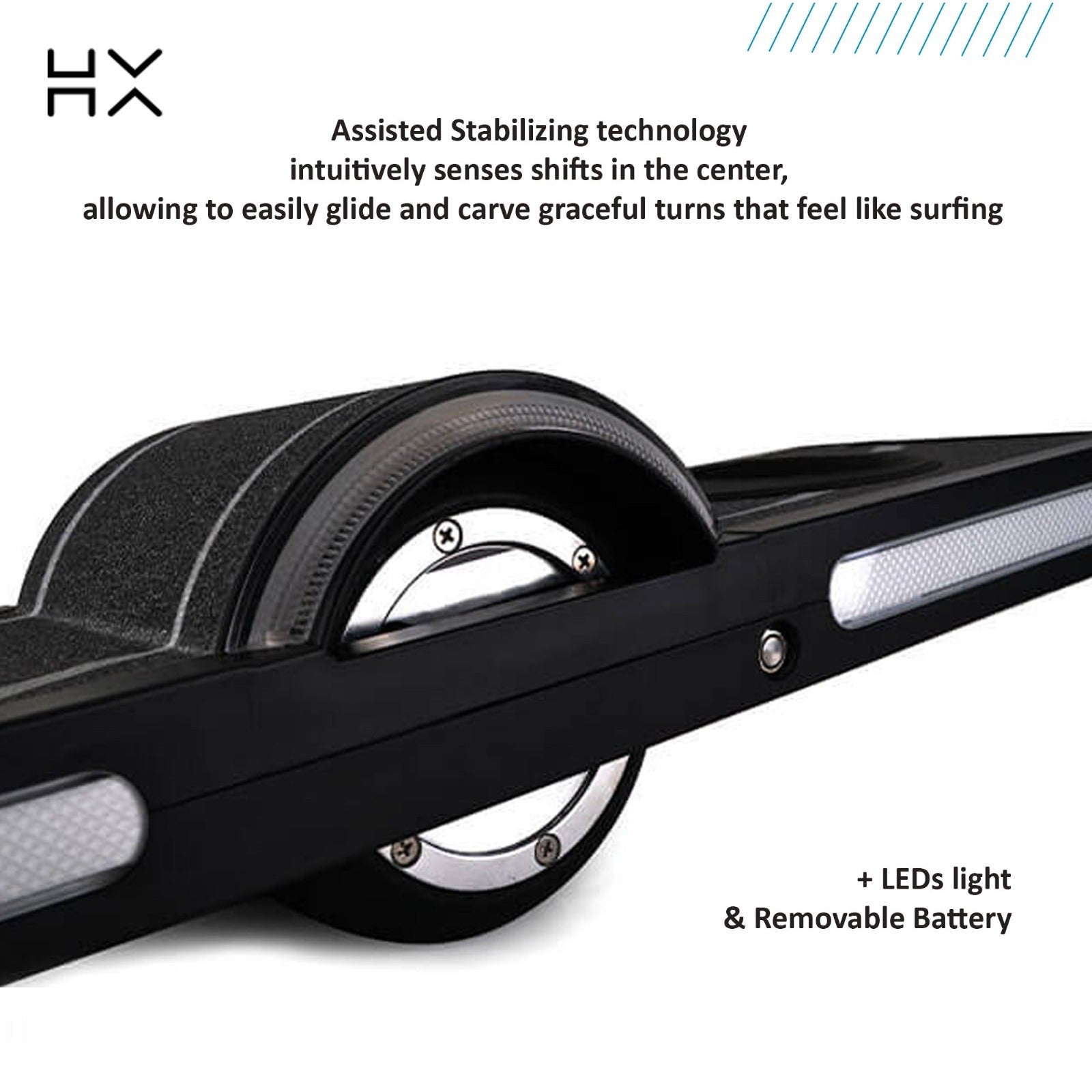 HX

Assisted Stabilizing technology intuitively senses shifts in the center, allowing to easily glide and carve graceful turns that feel like surfing

+ LEDs light
& Removable Battery