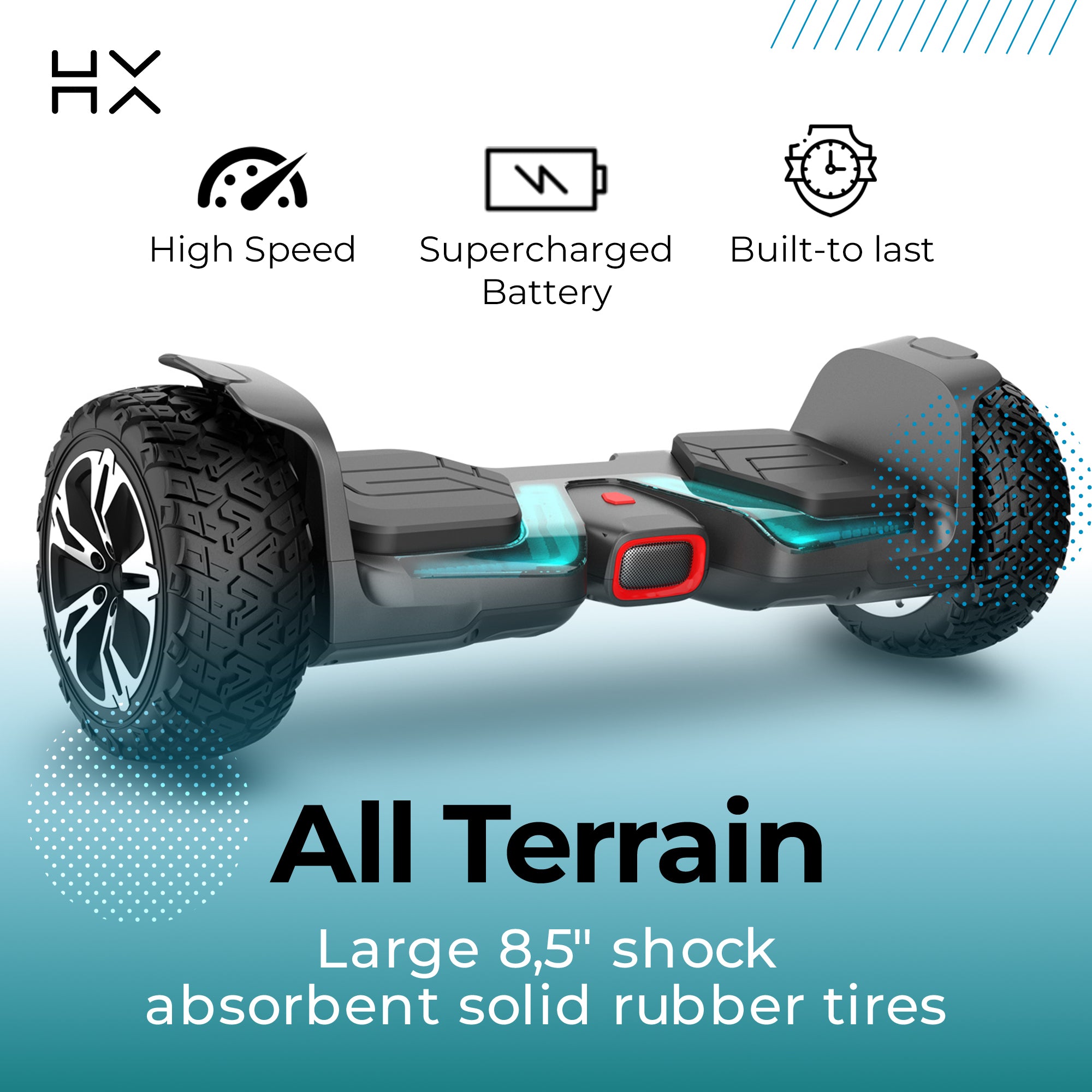 HX

High Speed

Supercharged Battery

Built-to last

All Terrain

Large 8,5" shock absorbent solid rubber tires