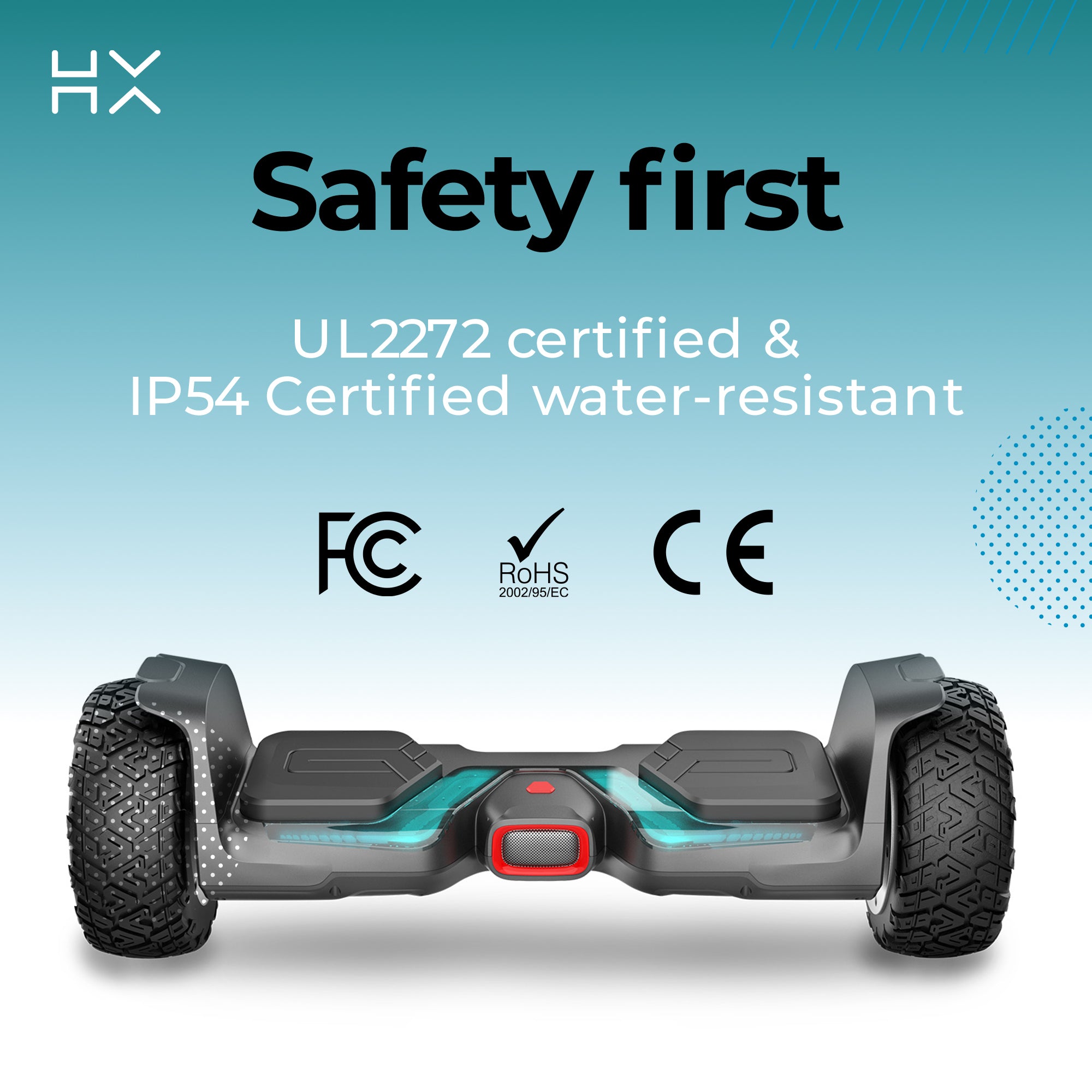 HX

Safety first

UL2272 certified &
IP54 Certified water-resistant

FC

RoHS
2002/95/EC

CE