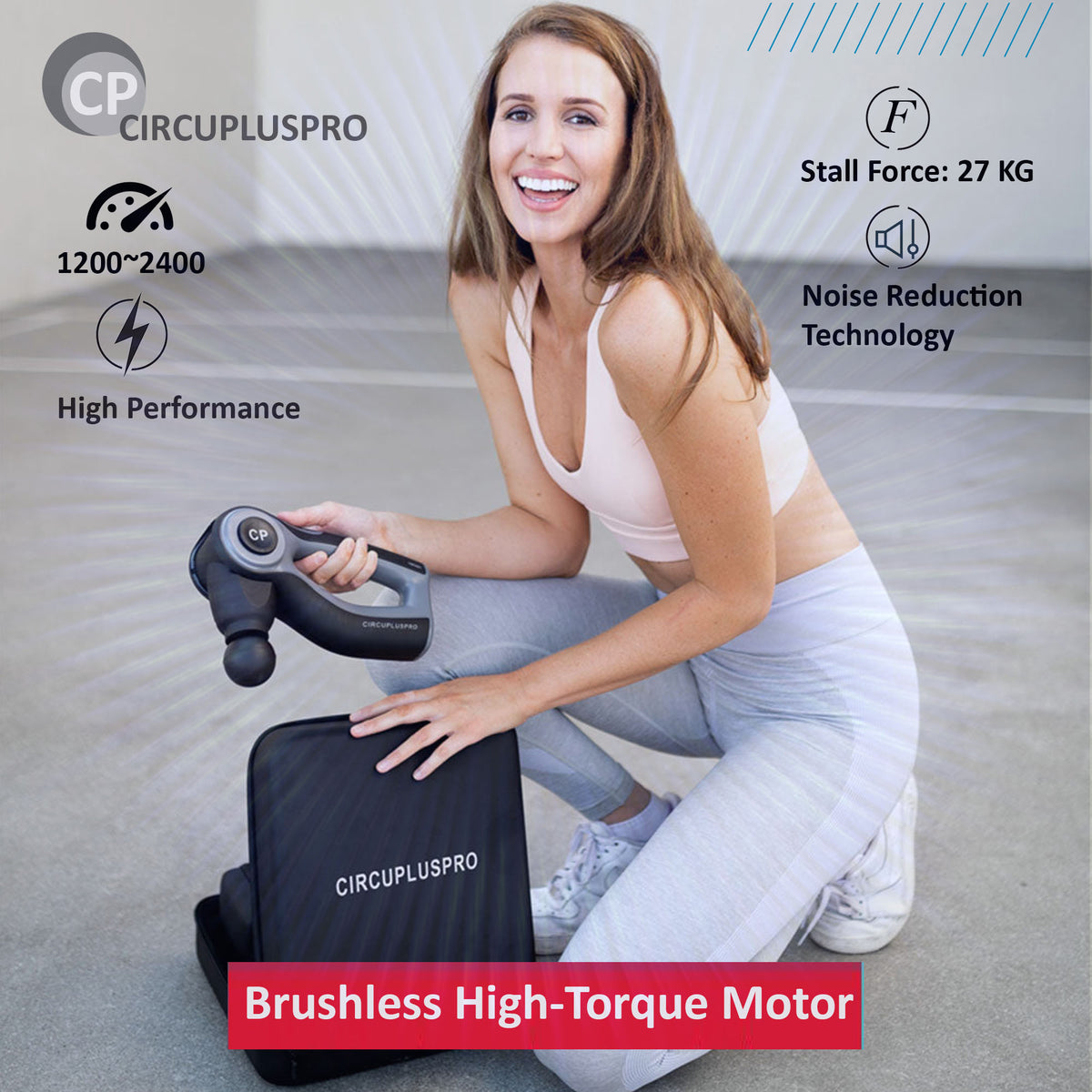 CP
CIRCUPLUSPRO

1200~2400

High Performance

F
Stall Force: 27 KG

Noise Reduction Technology

CP
CIRCUPLUSPRO

CIRCUPLUSPRO

Brushless High-Torque Motor